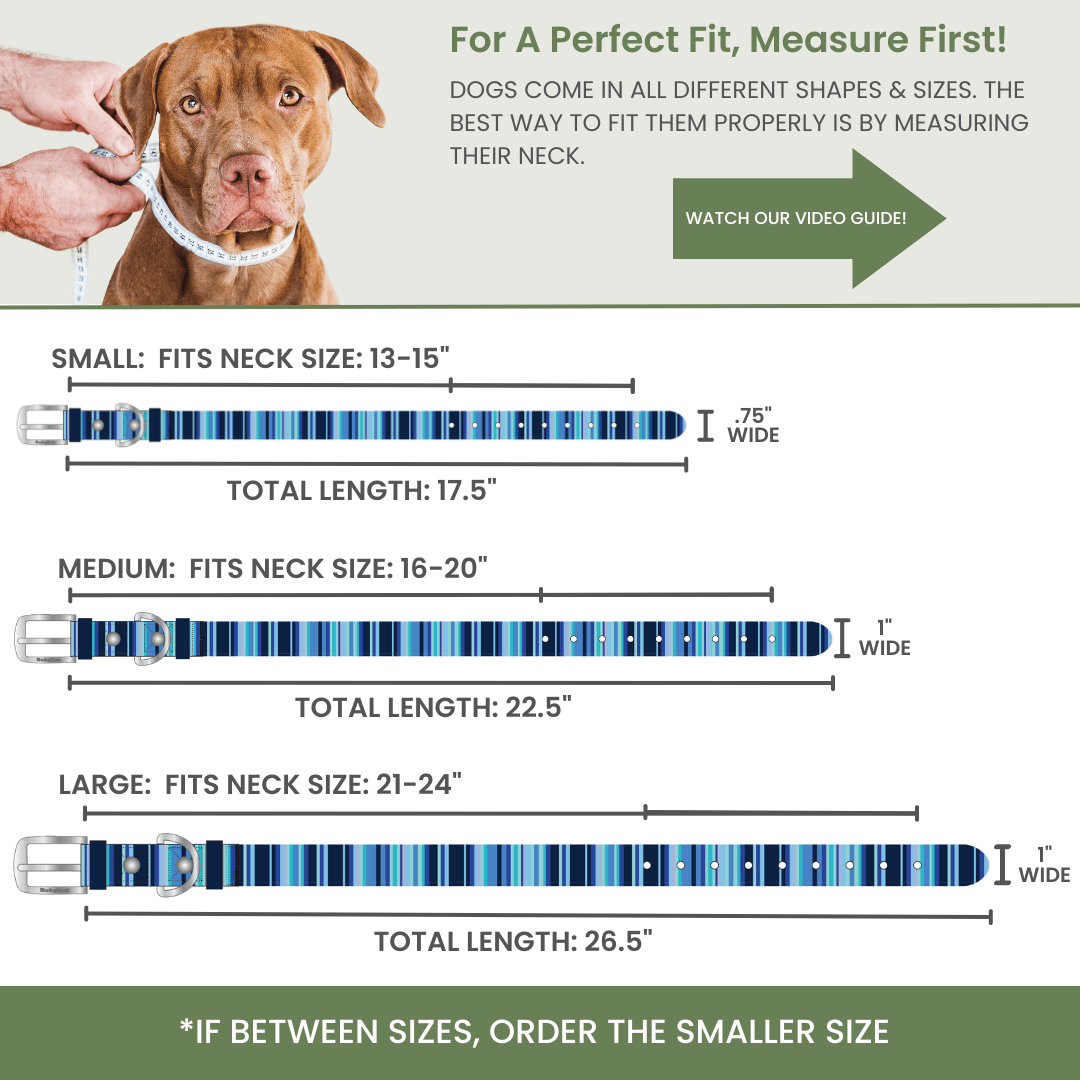 For A Perfect Fit, Measure First!

DOGS COME IN ALL DIFFERENT SHAPES & SIZES. THE BEST WAY TO FIT THEM PROPERLY IS BY MEASURING THEIR NECK.

WATCH OUR VIDEO GUIDE!

SMALL: FITS NECK SIZE: 13-15"

.75" WIDE

TOTAL LENGTH: 17.5"

MEDIUM: FITS NECK SIZE: 16-20"

1" WIDE

TOTAL LENGTH: 22.5"

LARGE: FITS NECK SIZE: 21-24"

1" WIDE

TOTAL LENGTH: 26.5"

*IF BETWEEN SIZES, ORDER THE SMALLER SIZE